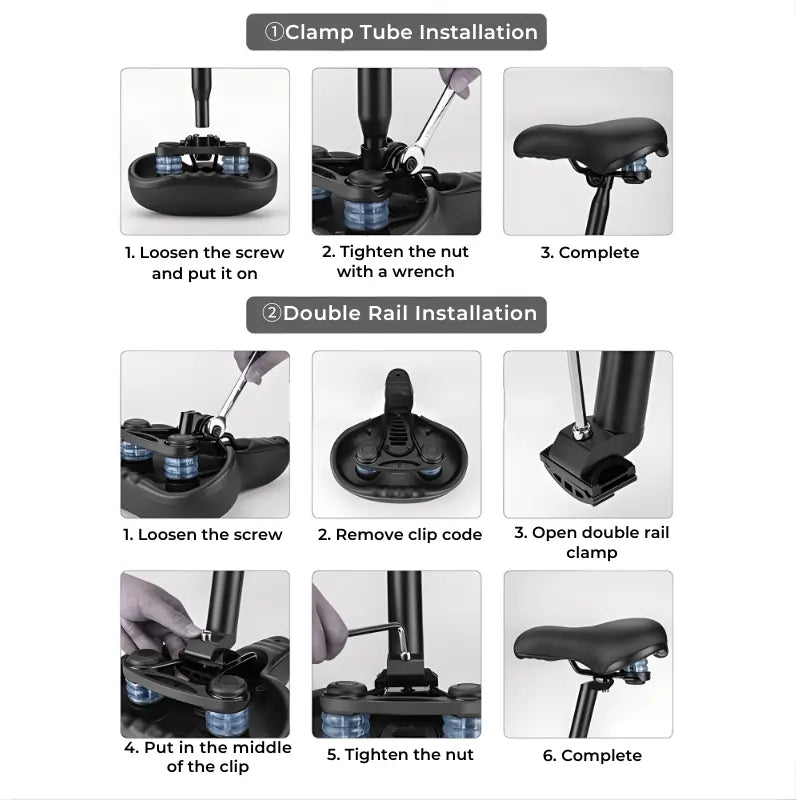 ①Clamp Tube Installation

1. Loosen the screw and put it on

2. Tighten the nut with a wrench

3. Complete

②Double Rail Installation

1. Loosen the screw

2. Remove clip code

3. Open double rail clamp

4. Put in the middle of the clip

5. Tighten the nut

6. Complete